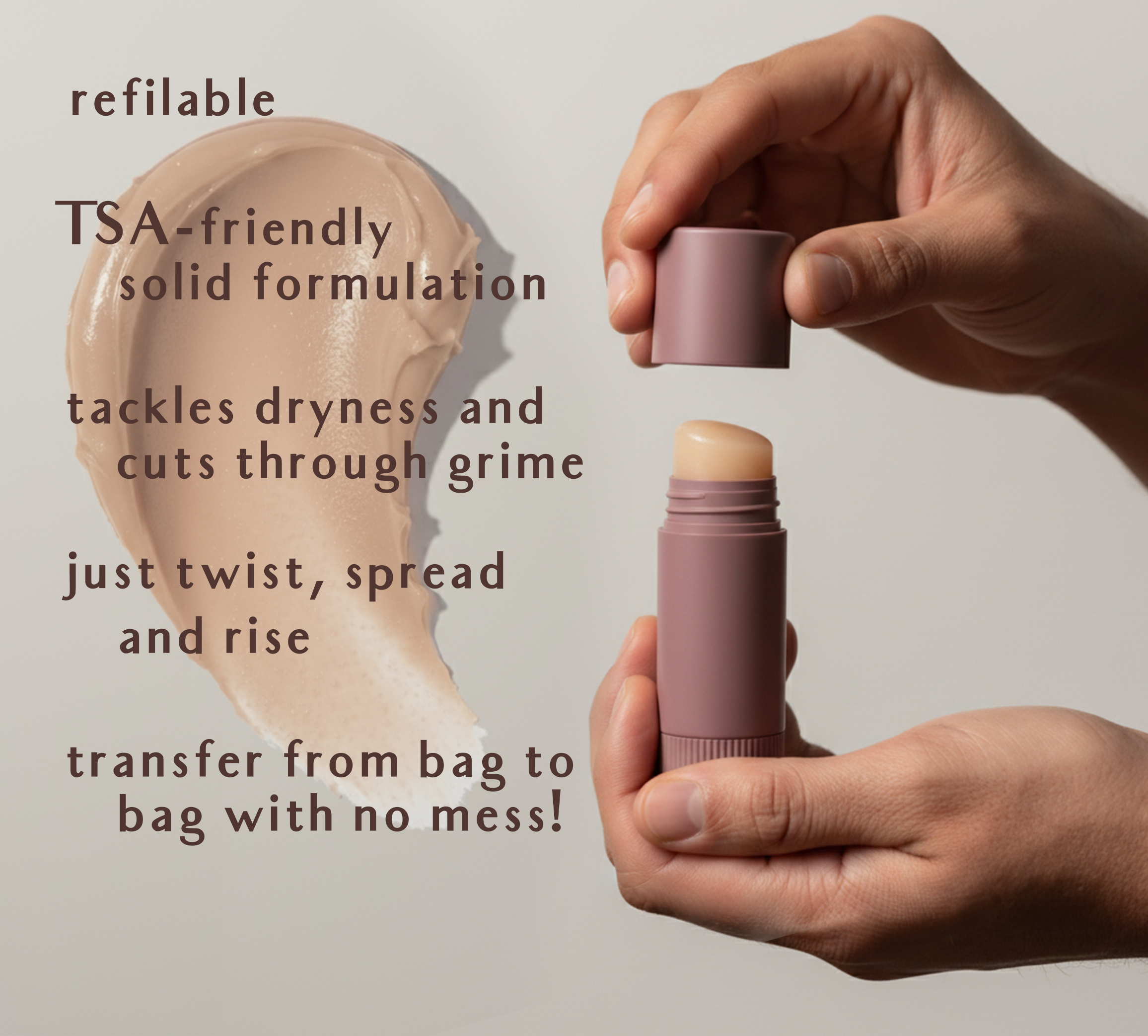 refilable

TSA-friendly solid formulation

tackles dryness and cuts through grime

just twist, spread and rise

transfer from bag to bag with no mess!